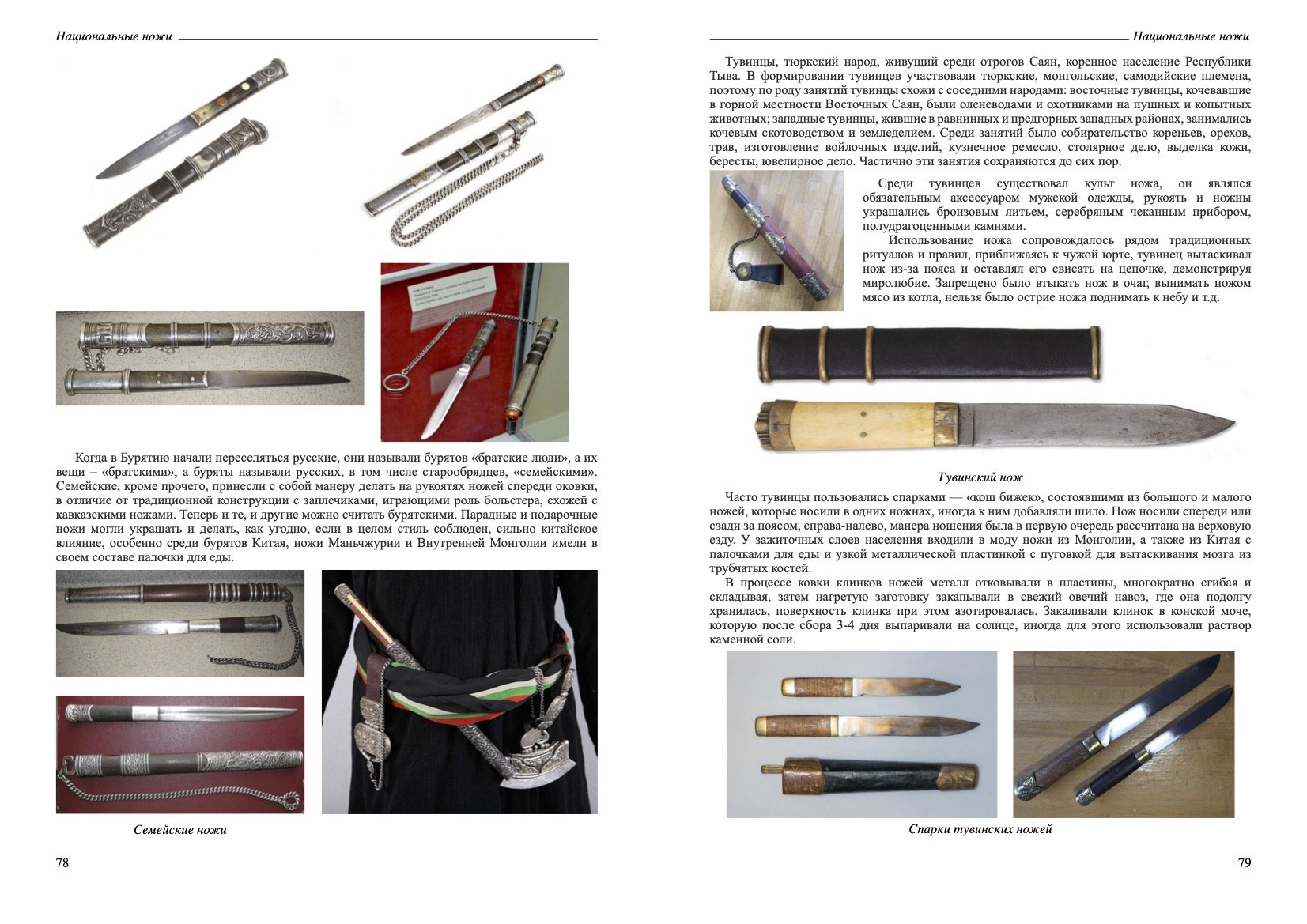 Национальные ножи

Когда в Бурятию начали переселяться русские, они называли бурятов «братские люди», а их вещи – «братскими», а буряты называли русских, в том числе старообрядцев, «семейскими». Семейские, кроме прочего, принесли с собой манеру делать на рукоятях ножей спереди оковки, в отличие от традиционной конструкции с заплечиками, играющими роль больстера, схожей с кавказскими ножами. Теперь и те, и другие можно считать бурятскими. Парадные и подарочные ножи могли украшать и делать, как угодно, если в целом стиль соблюден, сильно китайское влияние, особенно среди бурятов Китая, ножи Маньчжурии и Внутренней Монголии имели в своем составе палочки для еды.

Семейские ножи

78

Национальные ножи

Тувинцы, тюркский народ, живущий среди отрогов Саян, коренное население Республики Тыва. В формировании тувинцев участвовали тюркские, монгольские, самодийские племена, поэтому по роду занятий тувинцы схожи с соседними народами: восточные тувинцы, кочевавшие в горной местности Восточных Саян, были оленеводами и охотниками на пушных и копытных животных; западные тувинцы, жившие в равнинных и предгорных западных районах, занимались кочевым скотоводством и земледелием. Среди занятий было собирательство кореньев, орехов, трав, изготовление войлочных изделий, кузнечное ремесло, столярное дело, выделка кожи, бересты, ювелирное дело. Частично эти занятия сохраняются до сих пор.

Среди тувинцев существовал культ ножа, он являлся обязательным аксессуаром мужской одежды, рукоять и ножны украшались бронзовым литьем, серебряным чеканным прибором, полудрагоценными камнями.

Использование ножа сопровождалось рядом традиционных ритуалов и правил, приближаясь к чужой юрте, тувинец вытаскивал нож из-за пояса и оставлял его свисать на цепочке, демонстрируя миролюбие. Запрещено было втыкать нож в очаг, вынимать ножом мясо из котла, нельзя было острие ножа поднимать к небу и т.д.

Тувинский нож

Часто тувинцы пользовались спарками — «кош бижек», состоявшими из большого и малого ножей, которые носили в одних ножнах, иногда к ним добавляли шило. Нож носили спереди или сзади за поясом, справа-налево, манера ношения была в первую очередь рассчитана на верховую езду. У зажиточных слоев населения входили в моду ножи из Монголии, а также из Китая с палочками для еды и узкой металлической пластинкой с пуговкой для вытаскивания мозга из трубчатых костей.

В процессе ковки клинков ножей металл отковывали в пластины, многократно сгибая и складывая, затем нагретую заготовку закапывали в свежий овечий навоз, где она подолгу хранилась, поверхность клинка при этом азотировалась. Закаливали клинок в конской моче, которую после сбора 3-4 дня выпаривали на солнце, иногда для этого использовали раствор каменной соли.

Спарки тувинских ножей

79